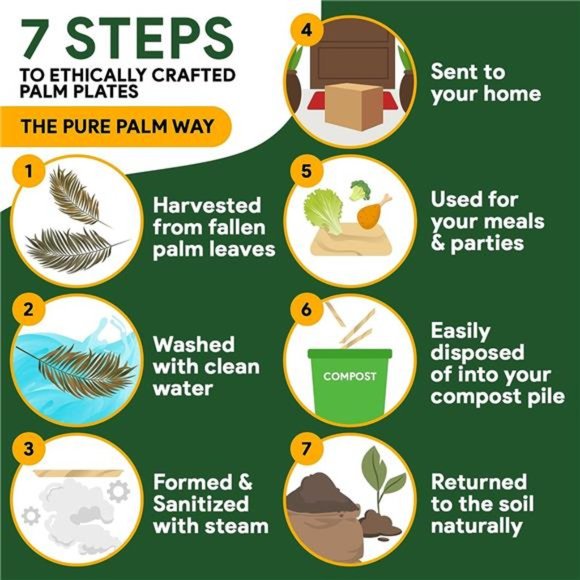 7 STEPS
TO ETHICALLY CRAFTED PALM PLATES

THE PURE PALM WAY

1
Harvested from fallen palm leaves

2
Washed with clean water

3
Formed & Sanitized with steam

4
Sent to your home

5
Used for your meals & parties

6
COMPOST
Easily disposed of into your compost pile

7
Returned to the soil naturally